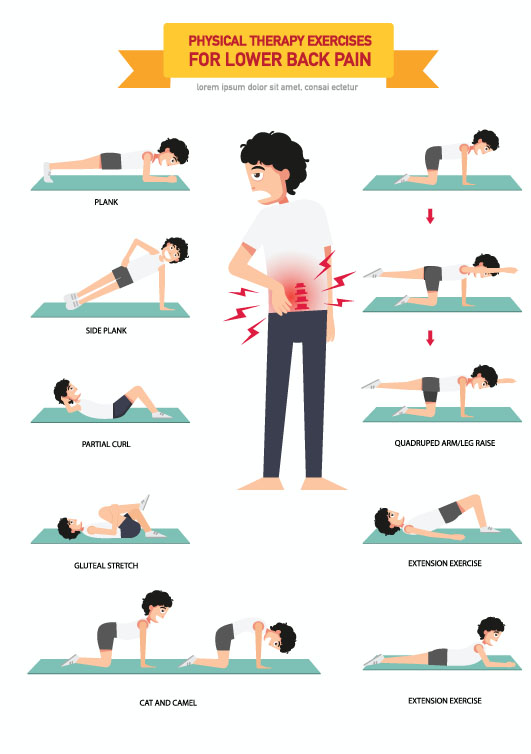 PHYSICAL THERAPY EXERCISES
FOR LOWER BACK PAIN

lorem ipsum dolor sit amet, consai ectetur

PLANK

SIDE PLANK

PARTIAL CURL

GLUTEAL STRETCH

CAT AND CAMEL

QUADRUPED ARM/LEG RAISE

EXTENSION EXERCISE

EXTENSION EXERCISE